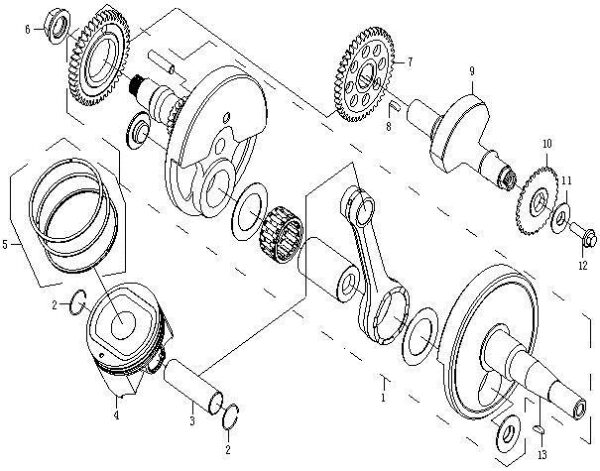 6
7
9
8
10
11
12
5
2
4
3
2
1
13